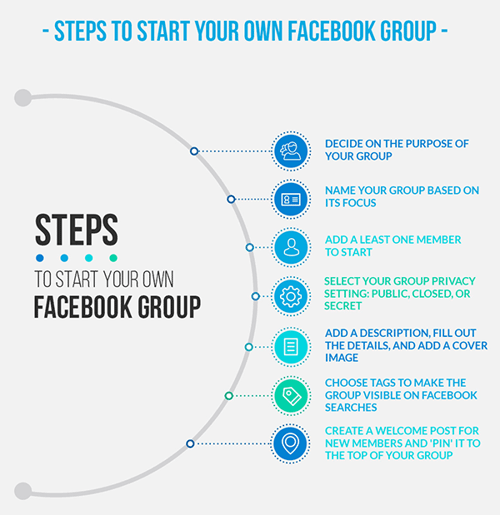 - STEPS TO START YOUR OWN FACEBOOK GROUP -

STEPS

TO START YOUR OWN

FACEBOOK GROUP

DECIDE ON THE PURPOSE OF YOUR GROUP

NAME YOUR GROUP BASED ON ITS FOCUS

ADD A LEAST ONE MEMBER TO START

SELECT YOUR GROUP PRIVACY SETTING: PUBLIC, CLOSED, OR SECRET

ADD A DESCRIPTION, FILL OUT THE DETAILS, AND ADD A COVER IMAGE

CHOOSE TAGS TO MAKE THE GROUP VISIBLE ON FACEBOOK SEARCHES

CREATE A WELCOME POST FOR NEW MEMBERS AND 'PIN' IT TO THE TOP OF YOUR GROUP