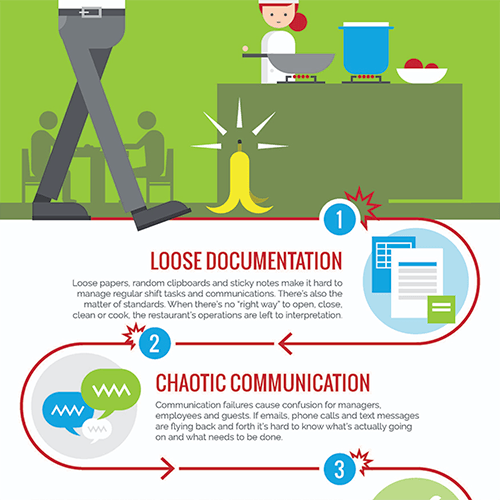 1

LOOSE DOCUMENTATION

Loose papers, random clipboards and sticky notes make it hard to manage regular shift tasks and communications. There's also the matter of standards. When there's no "right way" to open, close, clean or cook, the restaurant's operations are left to interpretation.

2

CHAOTIC COMMUNICATION

Communication failures cause confusion for managers, employees and guests. If emails, phone calls and text messages are flying back and forth it's hard to know what's actually going on and what needs to be done.

3